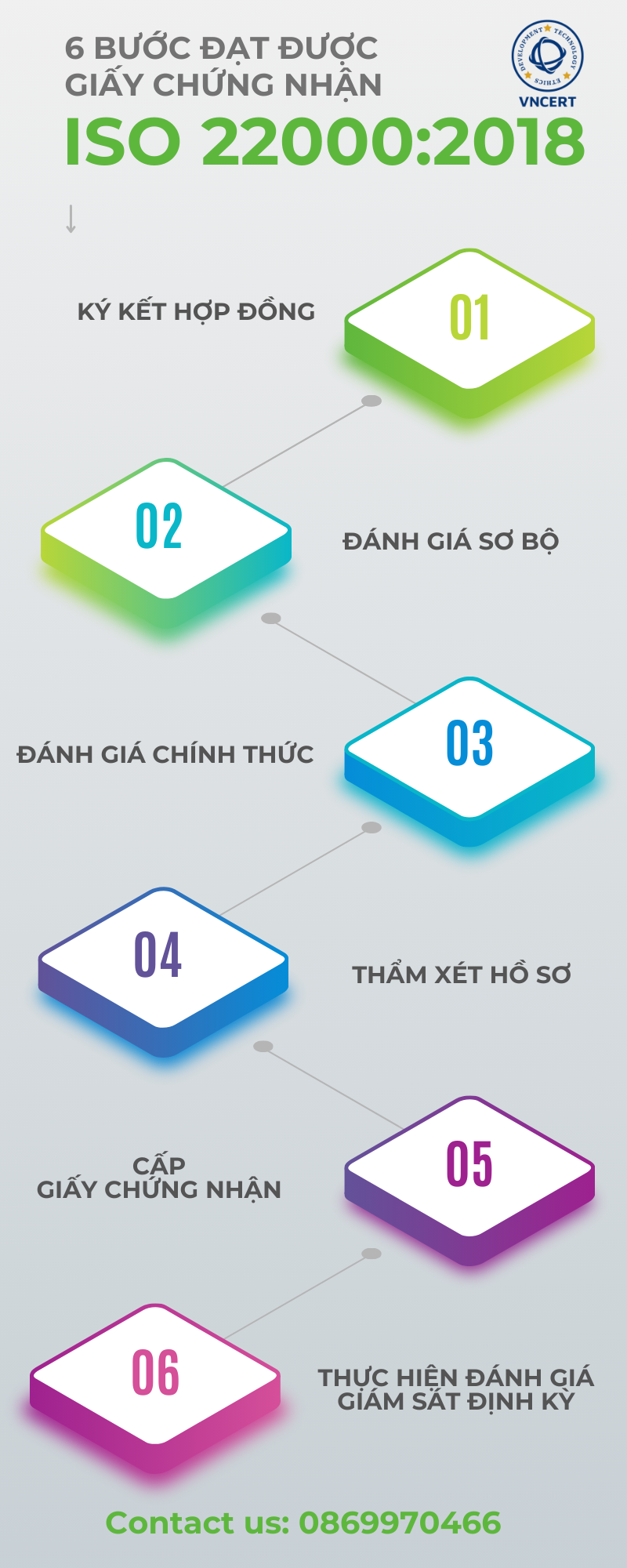 6 BƯỚC ĐẠT ĐƯỢC
GIẤY CHỨNG NHẬN
ISO 22000:2018

DEVELOPMENT TECHNOLOGY ETHICS
VNCERT

KÝ KẾT HỢP ĐỒNG
01

02
ĐÁNH GIÁ SƠ BỘ

ĐÁNH GIÁ CHÍNH THỨC
03

04
THẨM XÉT HỒ SƠ

CẤP
GIẤY CHỨNG NHẬN
05

06
THỰC HIỆN ĐÁNH GIÁ
GIÁM SÁT ĐỊNH KỲ

Contact us: 0869970466