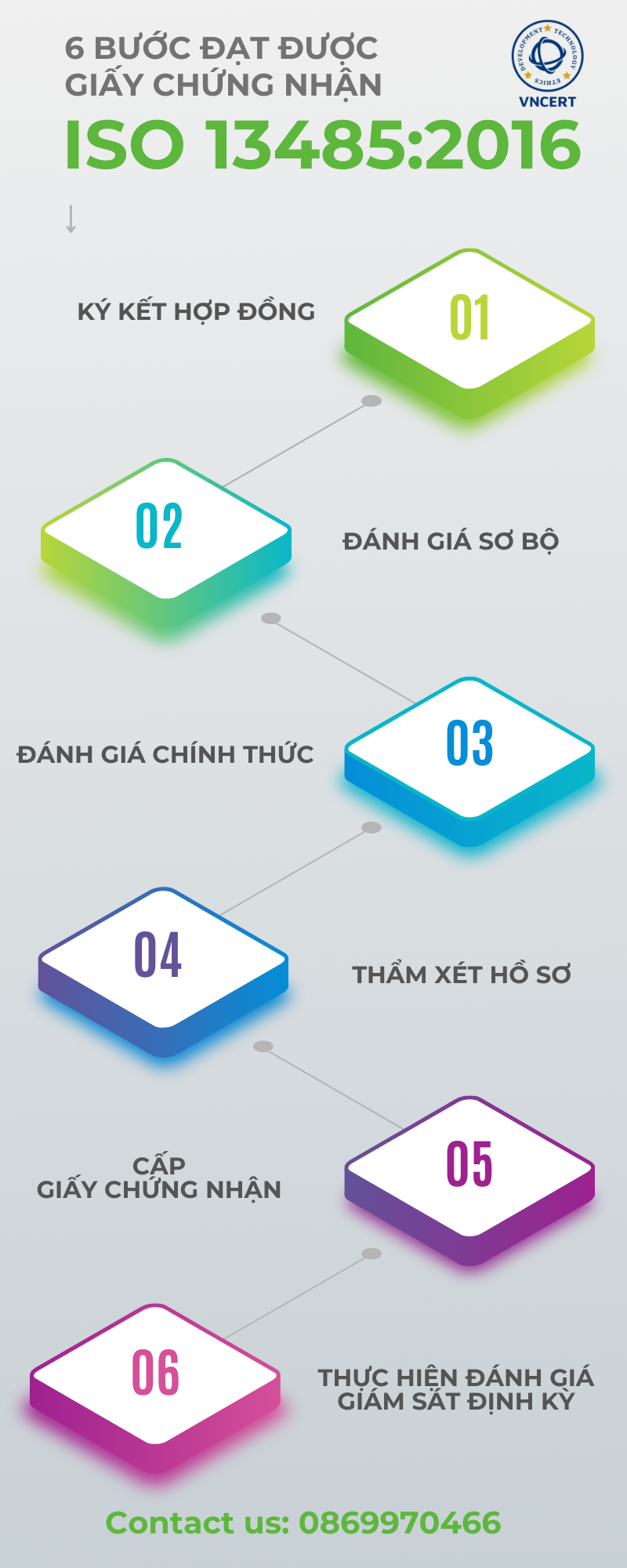 6 BƯỚC ĐẠT ĐƯỢC
GIẤY CHỨNG NHẬN

DEVELOPMENT TECHNOLOGY ETHICS
VNCERT

ISO 13485:2016

KÝ KẾT HỢP ĐỒNG

01

02

ĐÁNH GIÁ SƠ BỘ

ĐÁNH GIÁ CHÍNH THỨC

03

04

THẨM XÉT HỒ SƠ

CẤP
GIẤY CHỨNG NHẬN

05

06

THỰC HIỆN ĐÁNH GIÁ
GIÁM SÁT ĐỊNH KỲ

Contact us: 0869970466